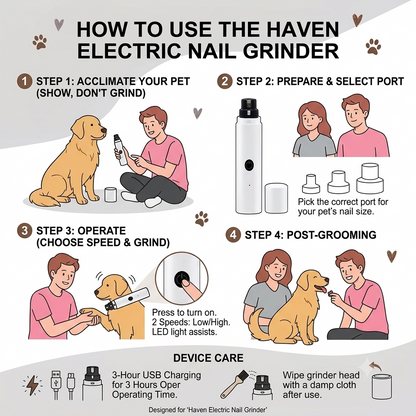 HOW TO USE THE HAVEN ELECTRIC NAIL GRINDER

1 STEP 1: ACCLIMATE YOUR PET (SHOW, DON'T GRIND)

2 STEP 2: PREPARE & SELECT PORT

Pick the correct port for your pet's nail size.

3 STEP 3: OPERATE (CHOOSE SPEED & GRIND)

Press to turn on.
2 Speeds: Low/High.
LED light assists.

4 STEP 4: POST-GROOMING

DEVICE CARE

3-Hour USB Charging for 3 Hours Oper Operating Time.

Wipe grinder head with a damp cloth after use.

Designed for 'Haven Electric Nail Grinder'